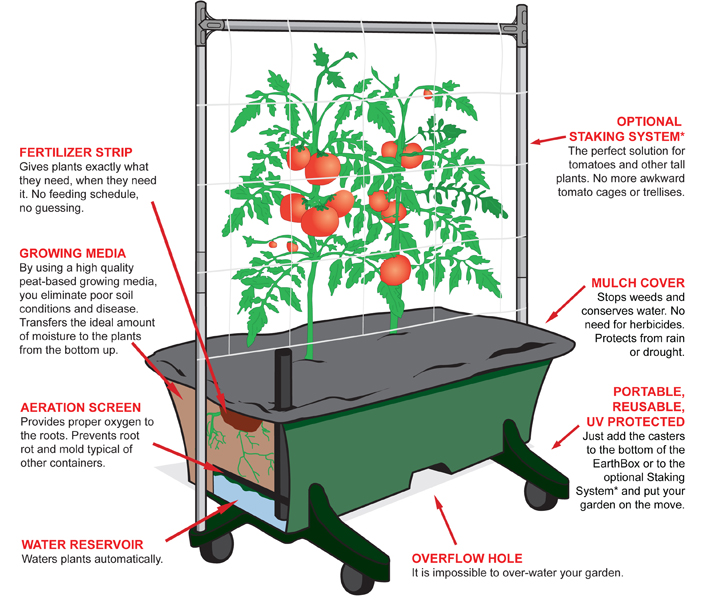 FERTILIZER STRIP
Gives plants exactly what they need, when they need it. No feeding schedule, no guessing.

GROWING MEDIA
By using a high quality peat-based growing media, you eliminate poor soil conditions and disease. Transfers the ideal amount of moisture to the plants from the bottom up.

AERATION SCREEN
Provides proper oxygen to the roots. Prevents root rot and mold typical of other containers.

WATER RESERVOIR
Waters plants automatically.

OPTIONAL STAKING SYSTEM*
The perfect solution for tomatoes and other tall plants. No more awkward tomato cages or trellises.

MULCH COVER
Stops weeds and conserves water. No need for herbicides. Protects from rain or drought.

PORTABLE, REUSABLE, UV PROTECTED
Just add the casters to the bottom of the EarthBox or to the optional Staking System* and put your garden on the move.

OVERFLOW HOLE
It is impossible to over-water your garden.